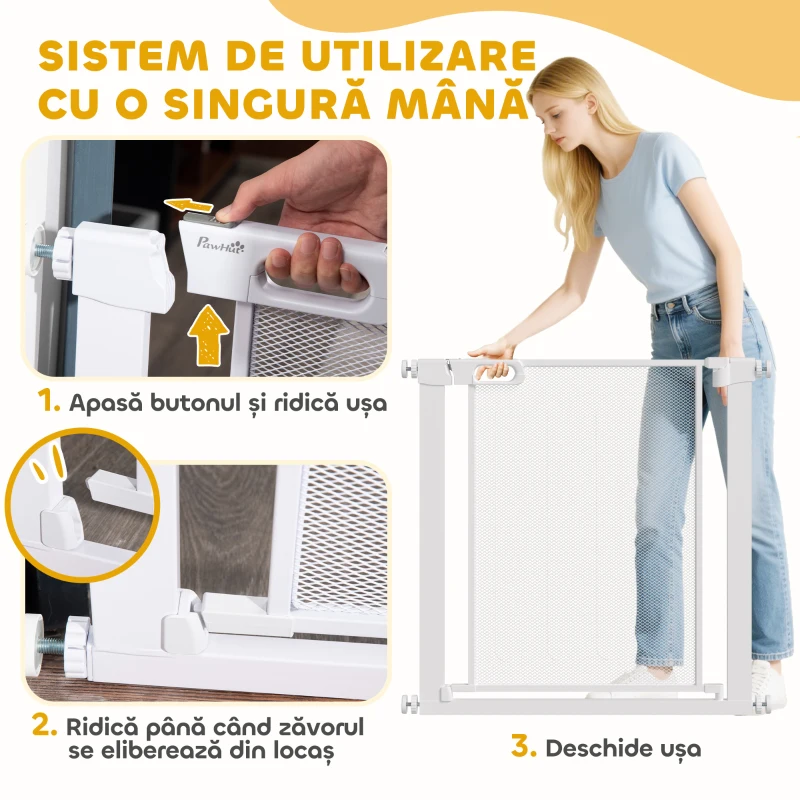 SISTEM DE UTILIZARE CU O SINGURĂ MÂNĂ

PawHut

1. Apasă butonul și ridică ușa

2. Ridică până când zăvorul se eliberează din locaș

3. Deschide ușa