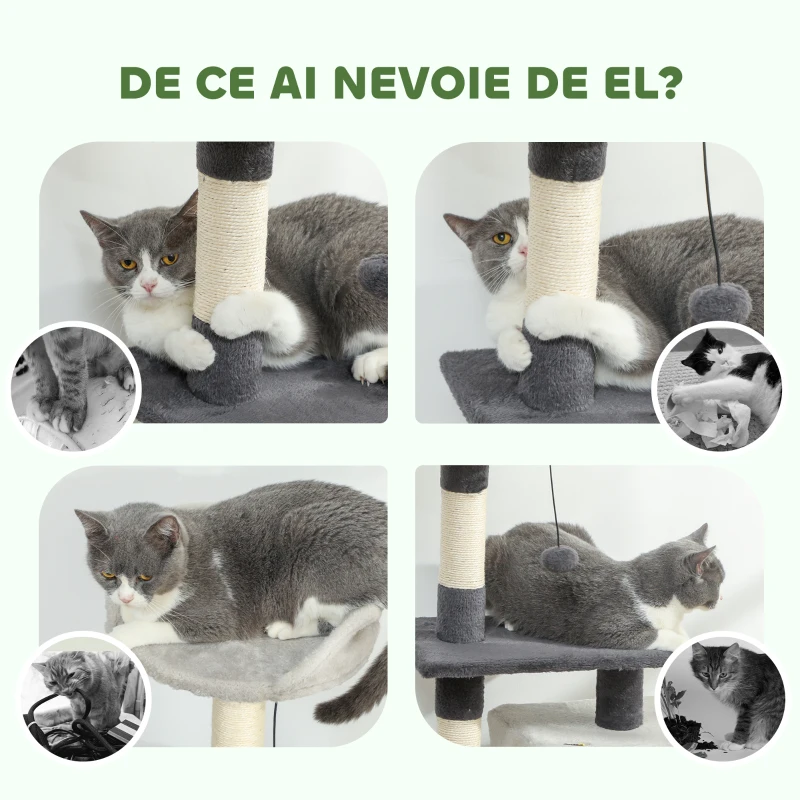 DE CE AI NEVOIE DE EL?