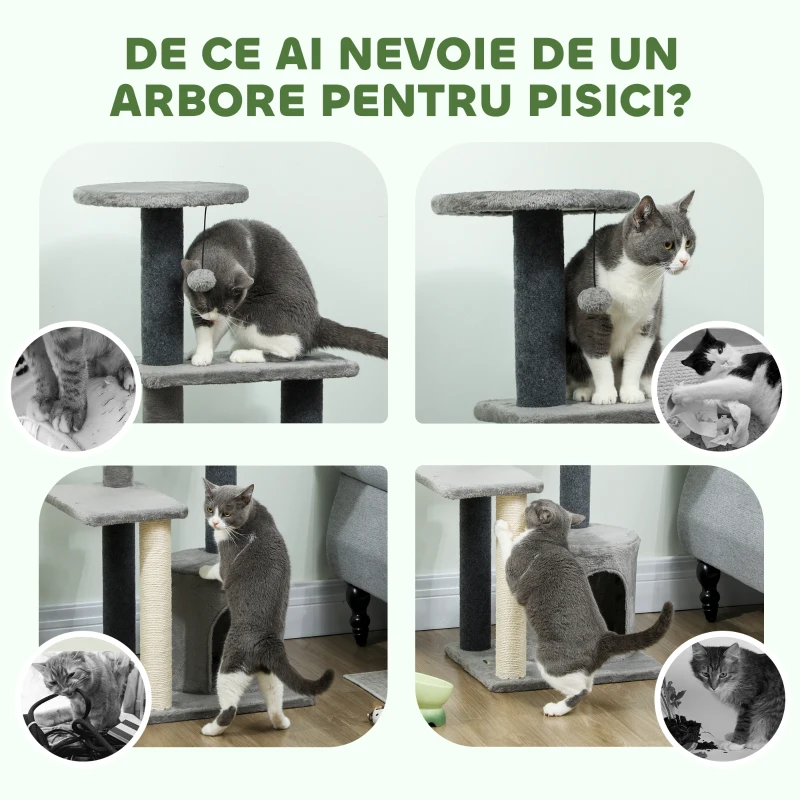 DE CE AI NEVOIE DE UN ARBORE PENTRU PISICI?