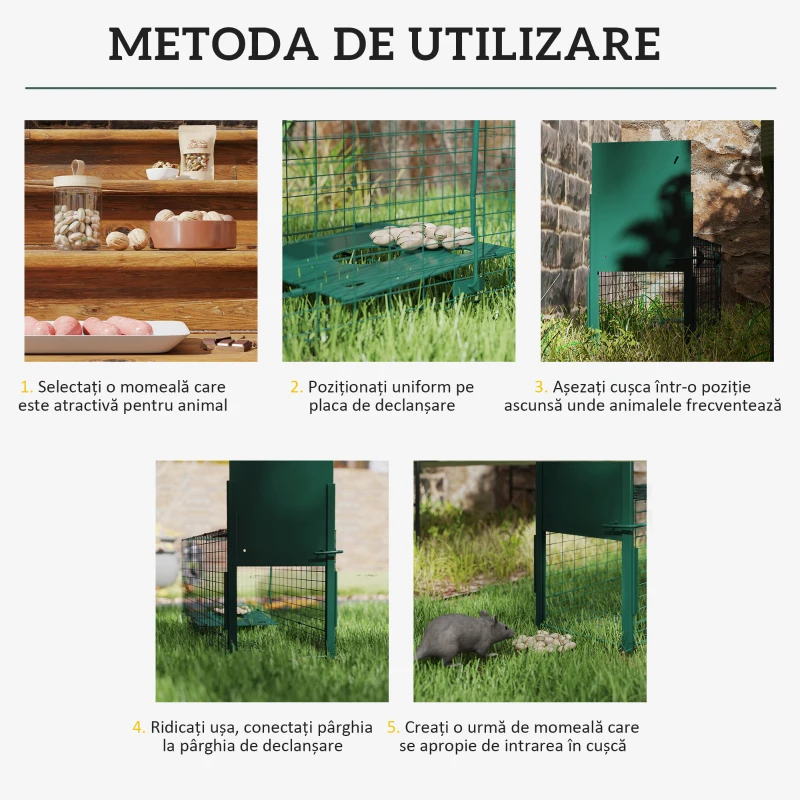 METODA DE UTILIZARE

1. Selectați o momeală care este atractivă pentru animal

2. Poziționați uniform pe placa de declanșare

3. Așezați cușca într-o poziție ascunsă unde animalele frecventează

4. Ridicați ușa, conectați pârghia la pârghia de declanșare

5. Creați o urmă de momeală care se apropie de intrarea în cușcă