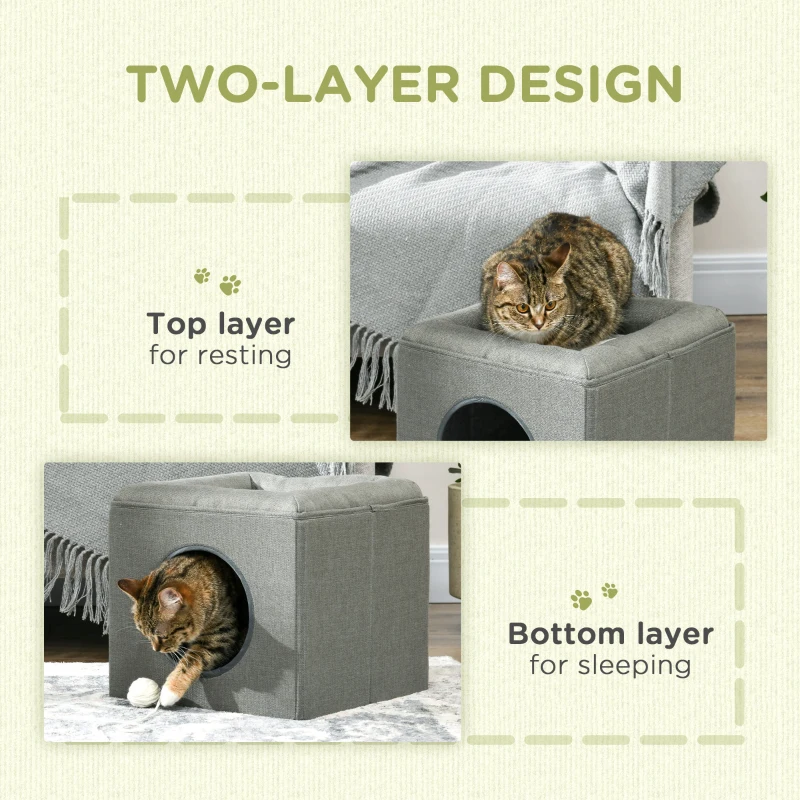 TWO-LAYER DESIGN

Top layer
for resting

Bottom layer
for sleeping