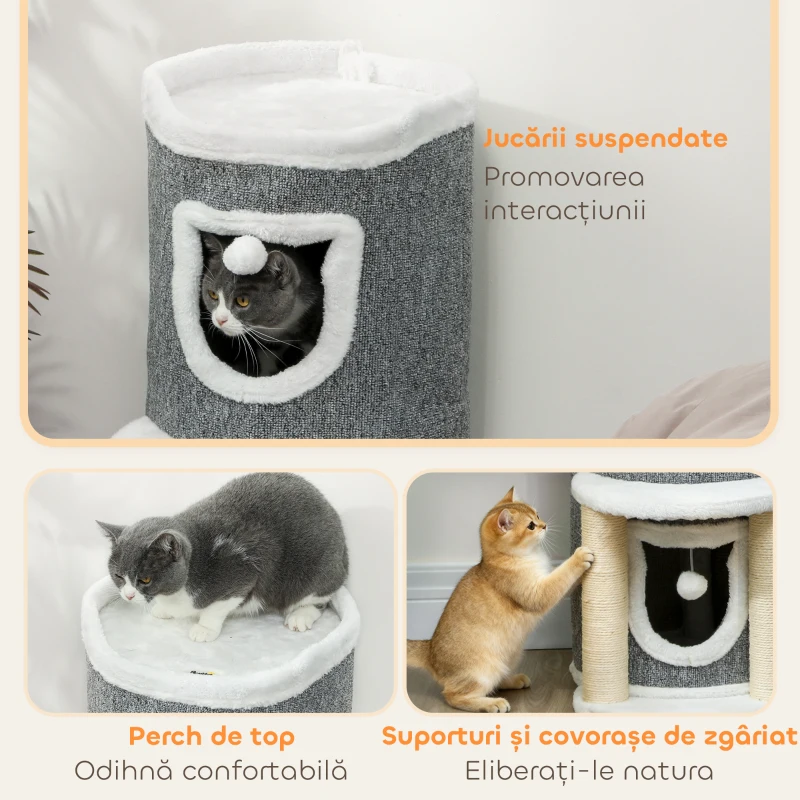 Jucării suspendate
Promovarea interacțiunii

Perch de top
Odihnă confortabilă

Suporturi și covorașe de zgâriat
Eliberați-le natura