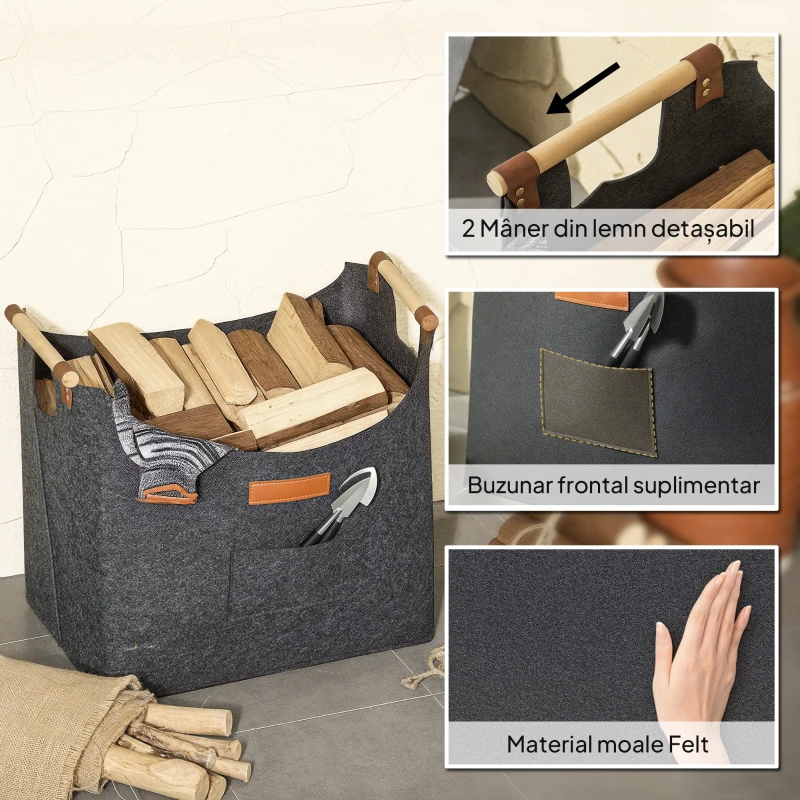 2 Mâner din lemn detașabil

Buzunar frontal suplimentar

Material moale Felt