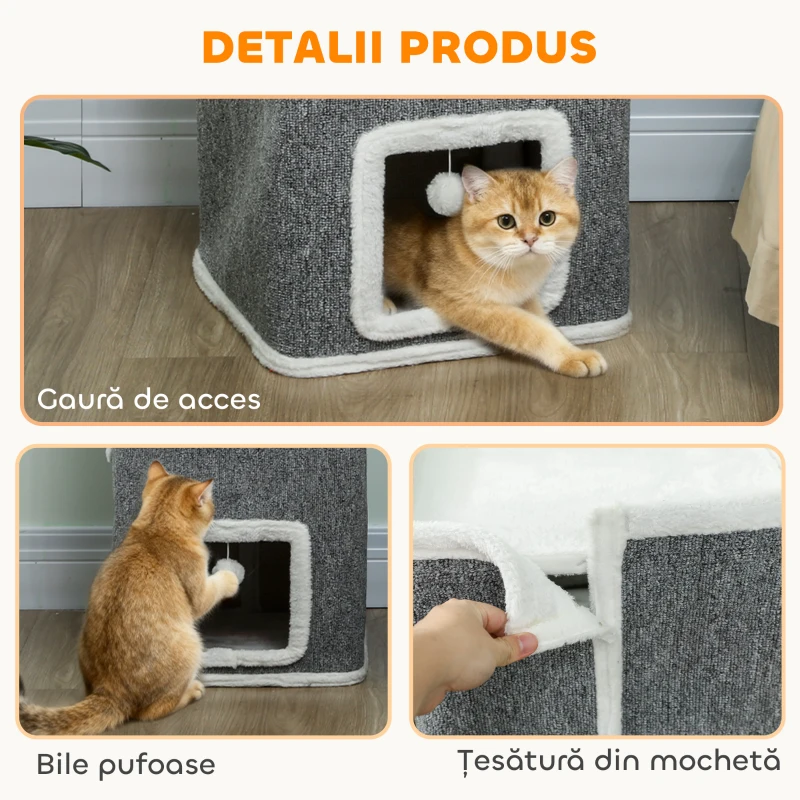 DETALII PRODUS

Gaură de acces

Bile pufoase

Țesătură din mochetă