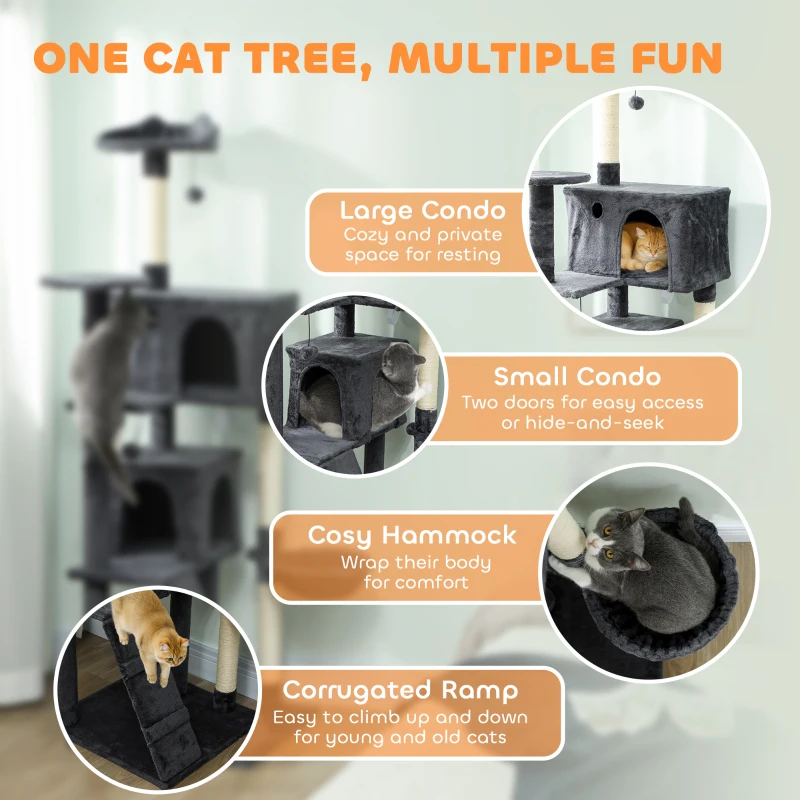 ONE CAT TREE, MULTIPLE FUN

Large Condo
Cozy and private space for resting

Small Condo
Two doors for easy access or hide-and-seek

Cosy Hammock
Wrap their body for comfort

Corrugated Ramp
Easy to climb up and down for young and old cats