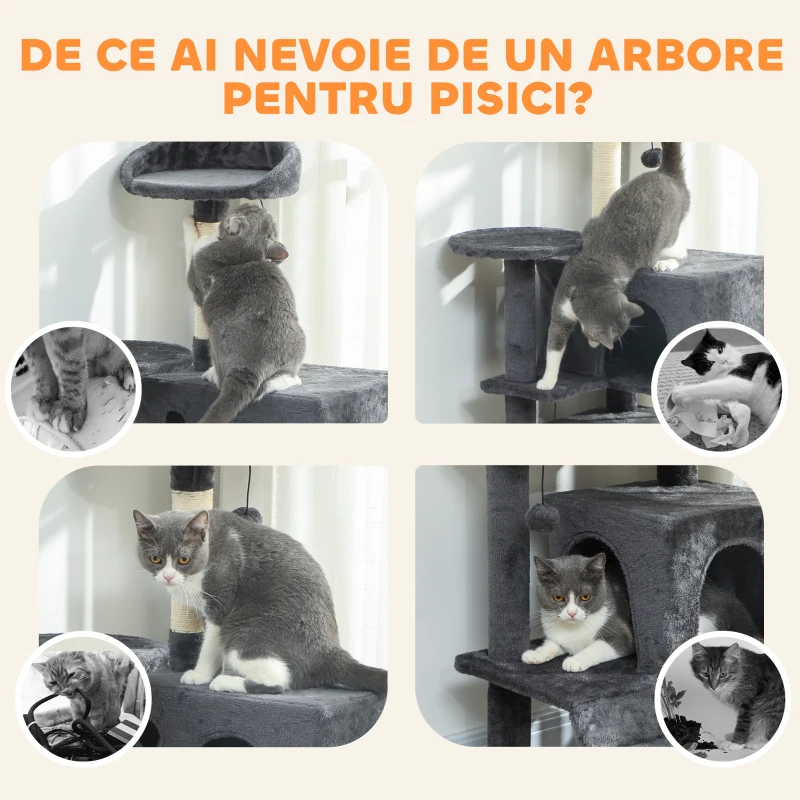 DE CE AI NEVOIE DE UN ARBORE PENTRU PISICI?