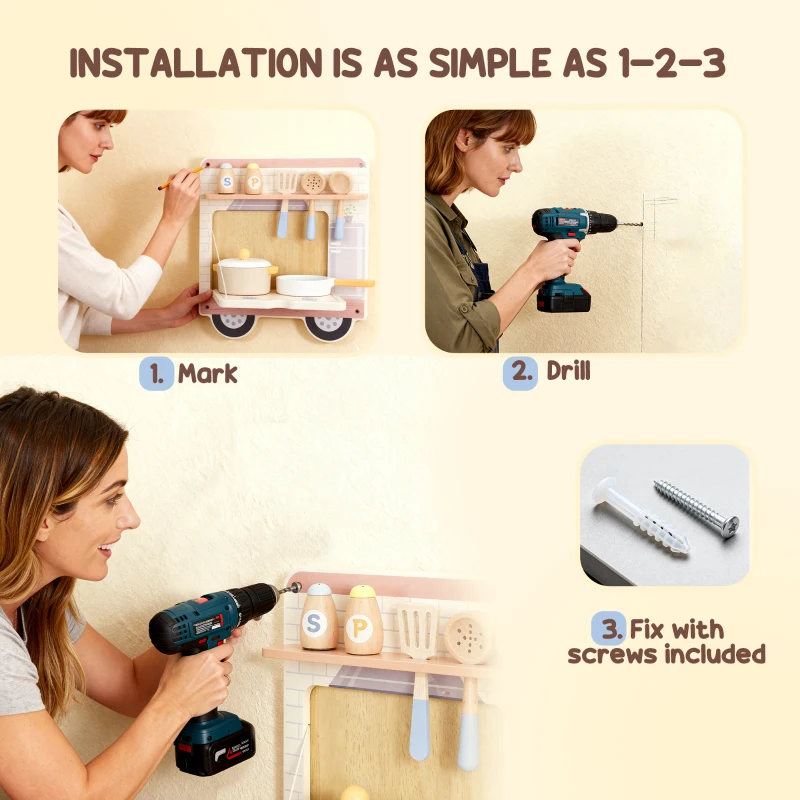 INSTALLATION IS AS SIMPLE AS 1-2-3

S P

1. Mark

2. Drill

S P

3. Fix with screws included