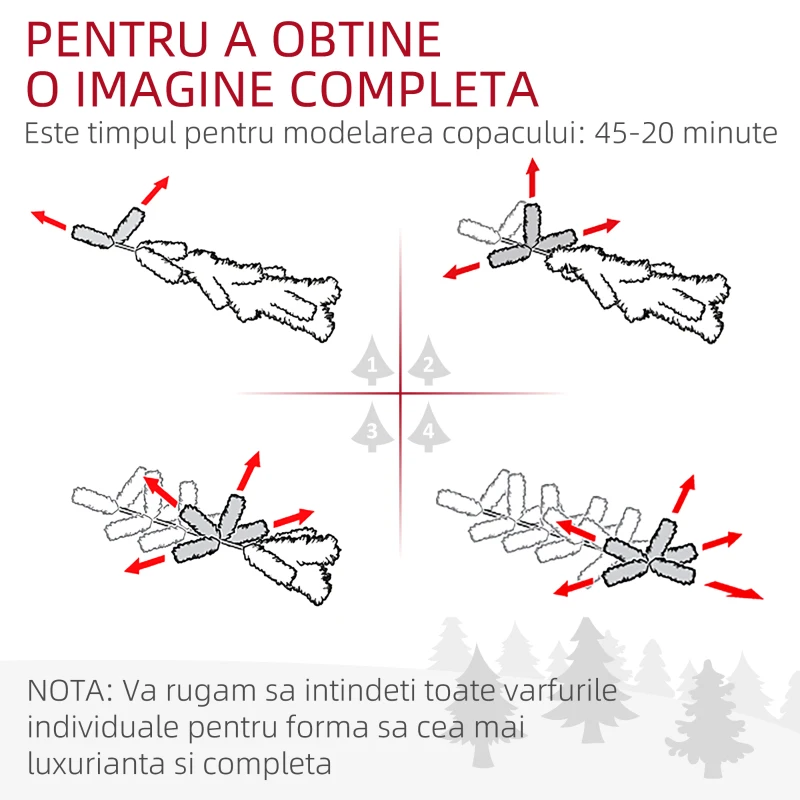 PENTRU A OBTINE
O IMAGINE COMPLETA
Este timpul pentru modelarea copacului: 45-20 minute

1
2
3
4

NOTA: Va rugam sa intindeti toate varfurile individuale pentru forma sa cea mai luxurianta si completa