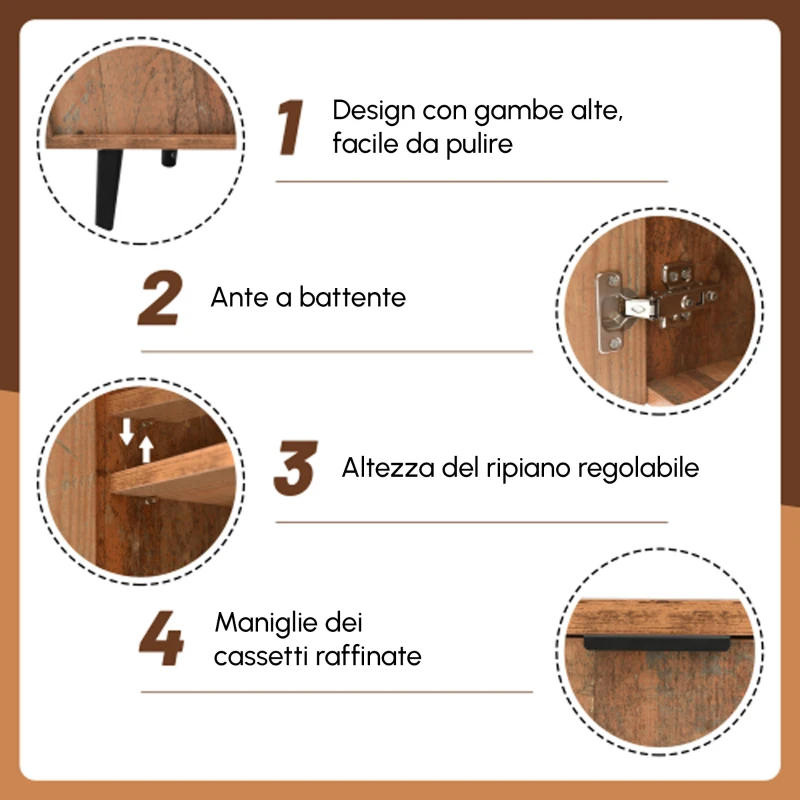 1 Design con gambe alte, facile da pulire

2 Ante a battente

3 Altezza del ripiano regolabile

4 Maniglie dei cassetti raffinate