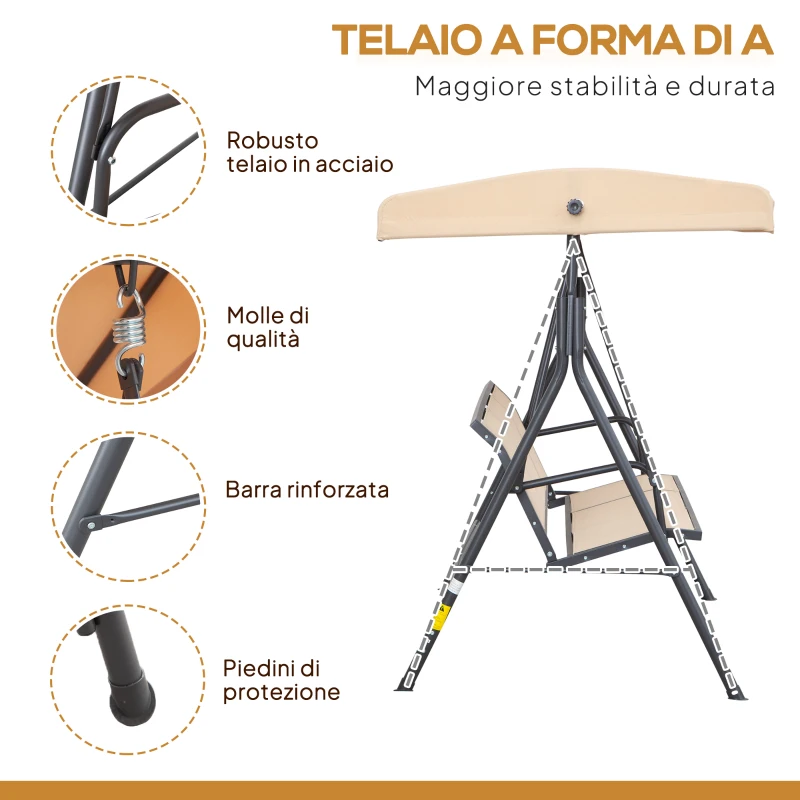 TELAIO A FORMA DI A
Maggiore stabilità e durata

Robusto telaio in acciaio

Molle di qualità

Barra rinforzata

Piedini di protezione