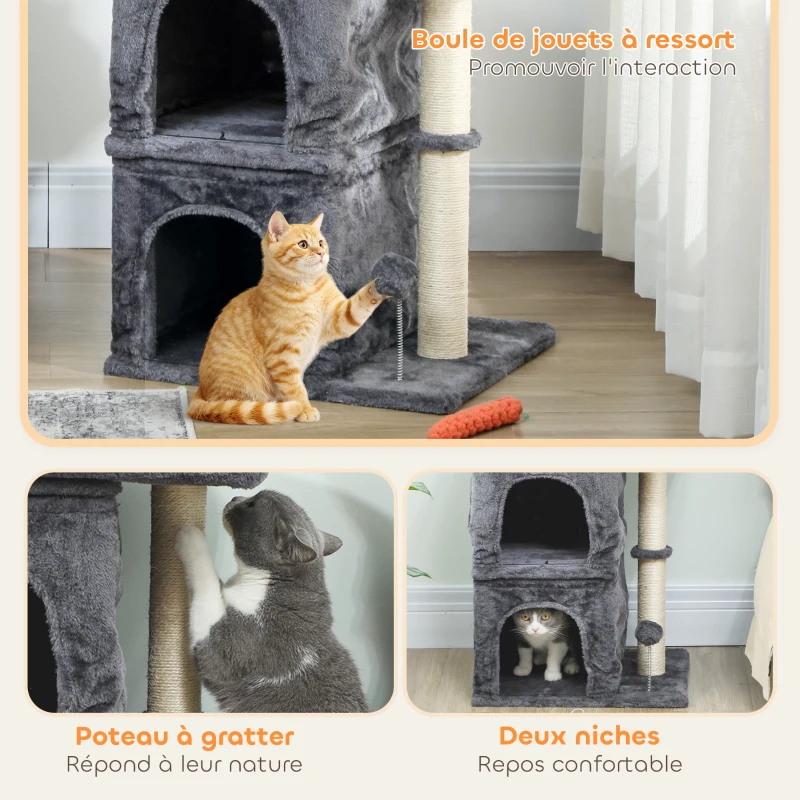 Boule de jouets à ressort
Promouvoir l'interaction

Poteau à gratter
Répond à leur nature

Deux niches
Repos confortable