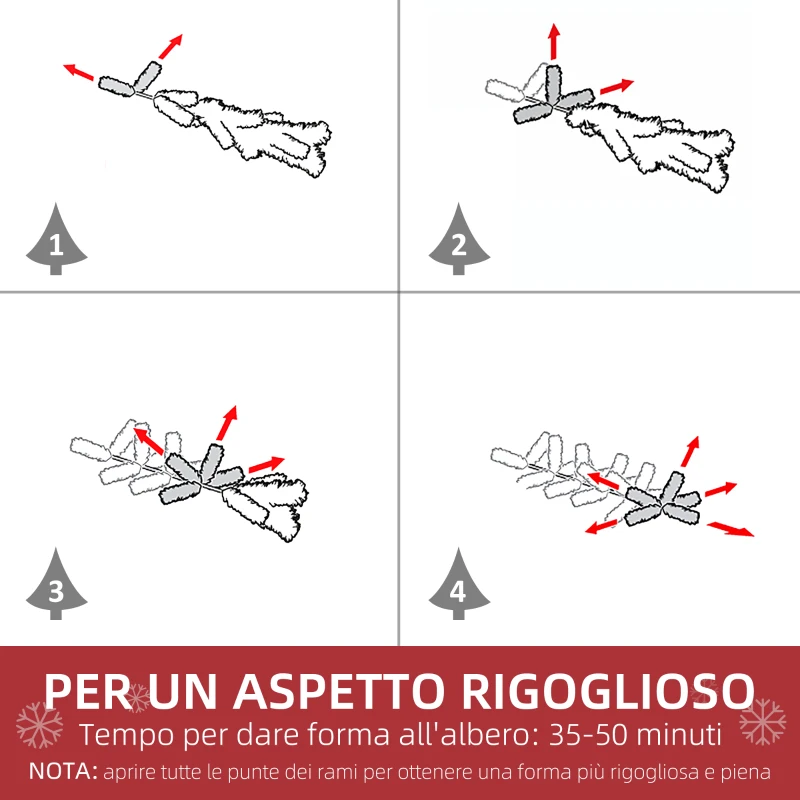 1

2

3

4

PER UN ASPETTO RIGOGLIOSO

Tempo per dare forma all'albero: 35-50 minuti

NOTA: aprire tutte le punte dei rami per ottenere una forma più rigogliosa e piena