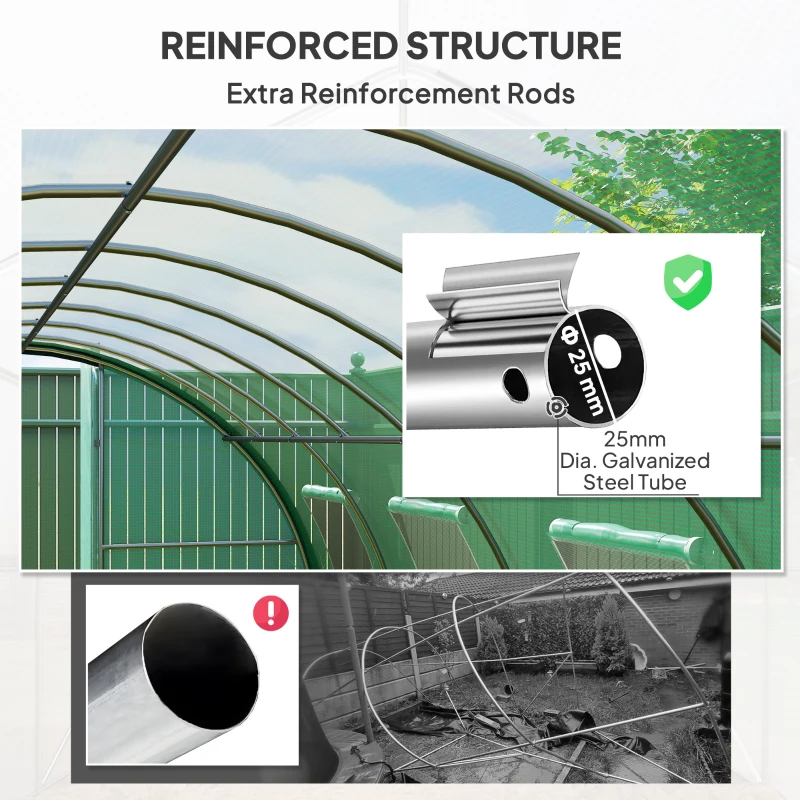 REINFORCED STRUCTURE

Extra Reinforcement Rods

Φ 25 mm

25mm Dia. Galvanized Steel Tube