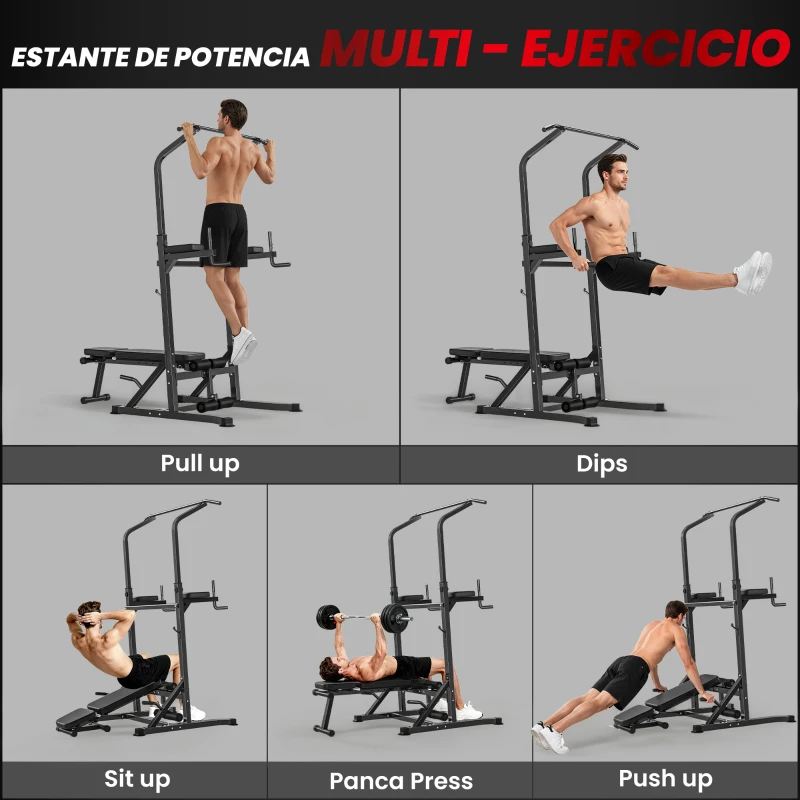 ESTANTE DE POTENCIA MULTI - EJERCICIO

Pull up

Dips

Sit up

Panca Press

Push up