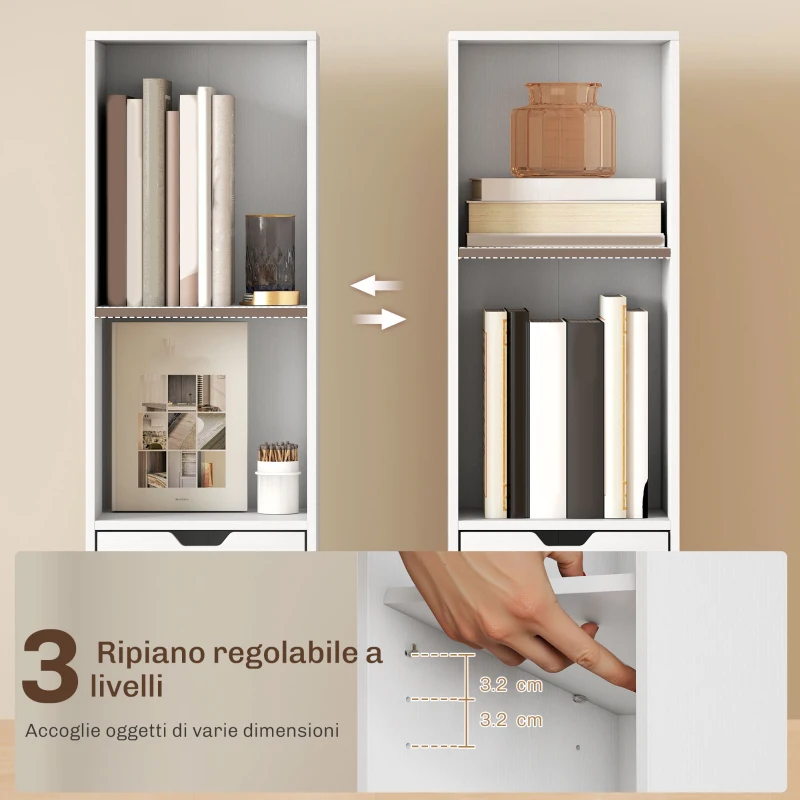 3 Ripiano regolabile a livelli

Accoglie oggetti di varie dimensioni

3.2 cm
3.2 cm