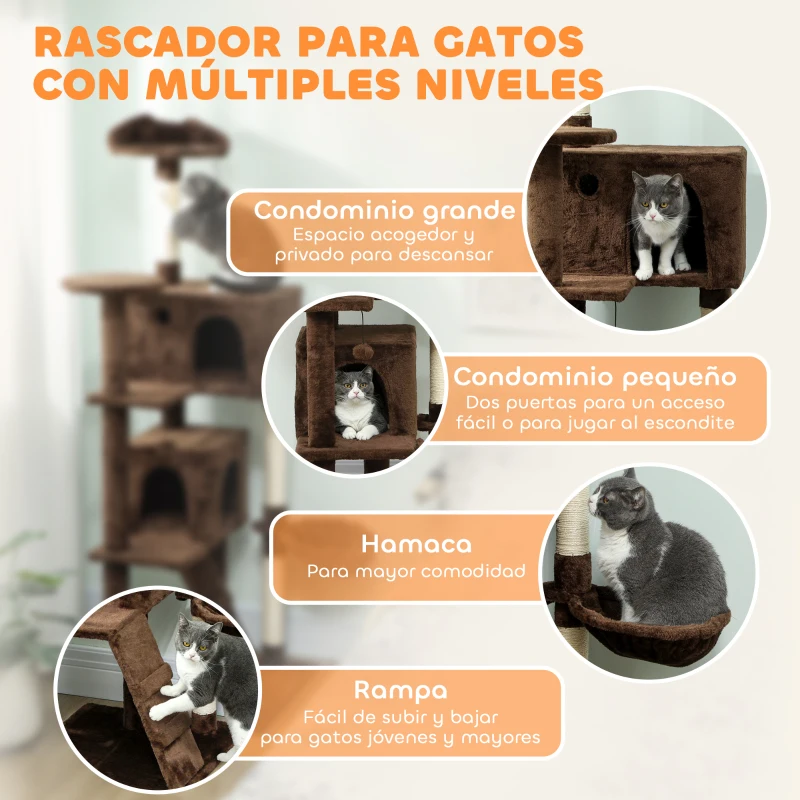 RASCADOR PARA GATOS CON MÚLTIPLES NIVELES

Condominio grande
Espacio acogedor y privado para descansar

Condominio pequeño
Dos puertas para un acceso fácil o para jugar al escondite

Hamaca
Para mayor comodidad

Rampa
Fácil de subir y bajar para gatos jóvenes y mayores