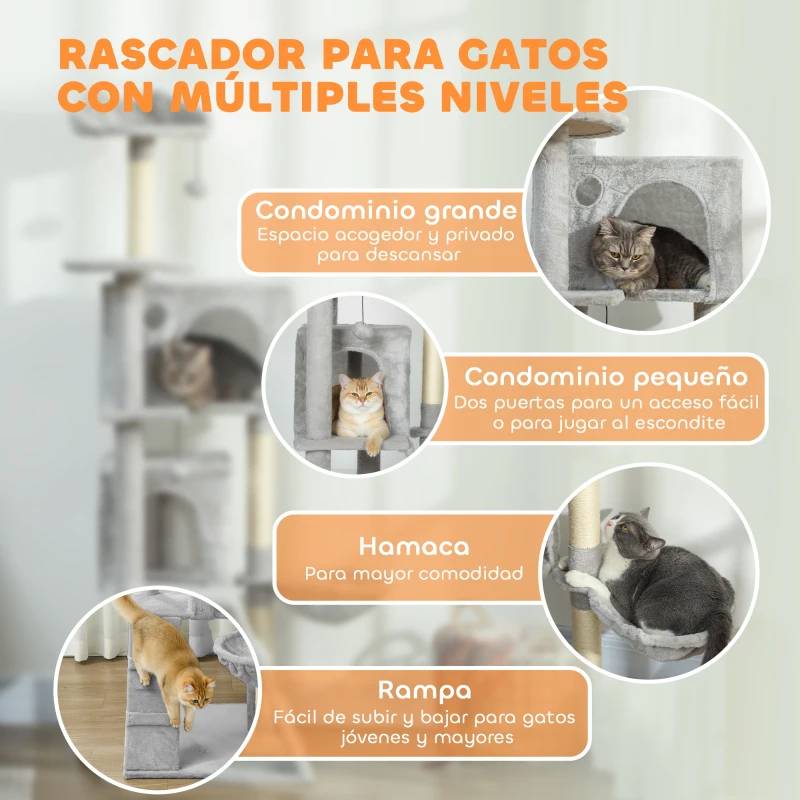 RASCADOR PARA GATOS CON MÚLTIPLES NIVELES

Condominio grande
Espacio acogedor y privado para descansar

Condominio pequeño
Dos puertas para un acceso fácil o para jugar al escondite

Hamaca
Para mayor comodidad

Rampa
Fácil de subir y bajar para gatos jóvenes y mayores