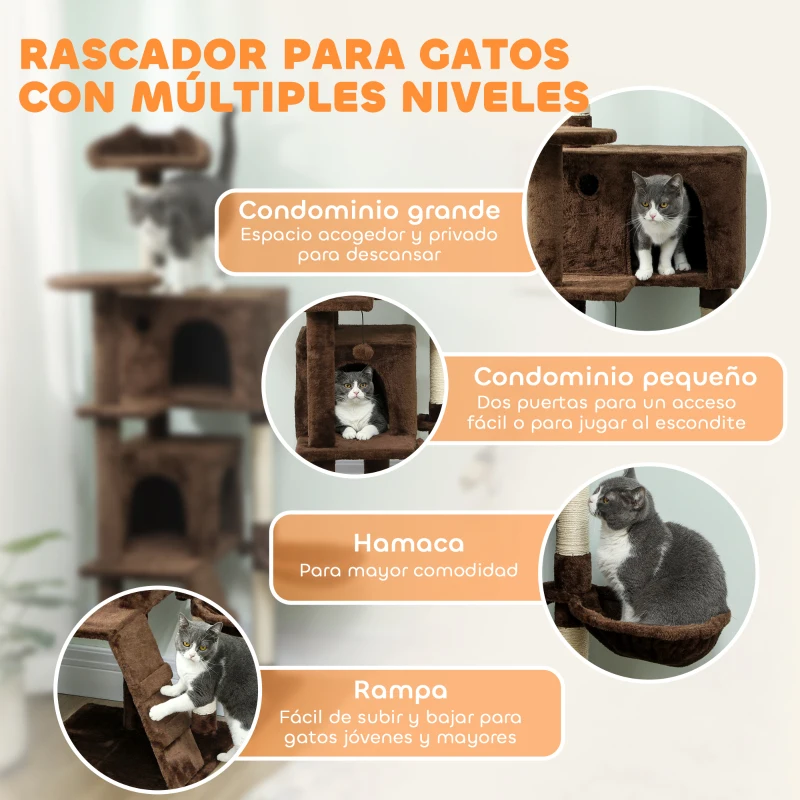 RASCADOR PARA GATOS CON MÚLTIPLES NIVELES

Condominio grande
Espacio acogedor y privado para descansar

Condominio pequeño
Dos puertas para un acceso fácil o para jugar al escondite

Hamaca
Para mayor comodidad

Rampa
Fácil de subir y bajar para gatos jóvenes y mayores