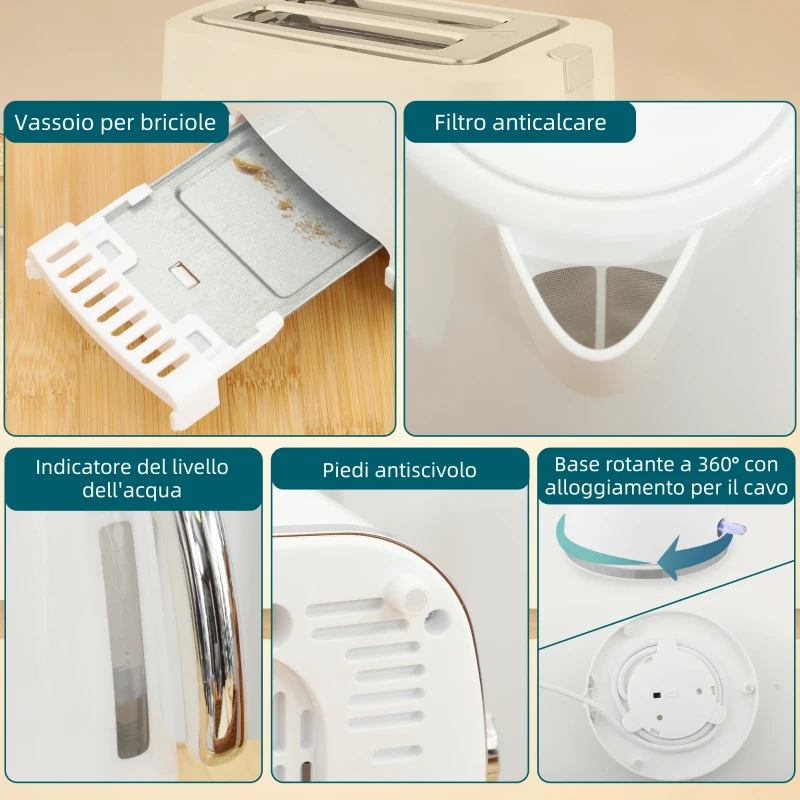 Vassoio per briciole

Filtro anticalcare

Indicatore del livello dell'acqua

Piedi antiscivolo

Base rotante a 360° con alloggiamento per il cavo