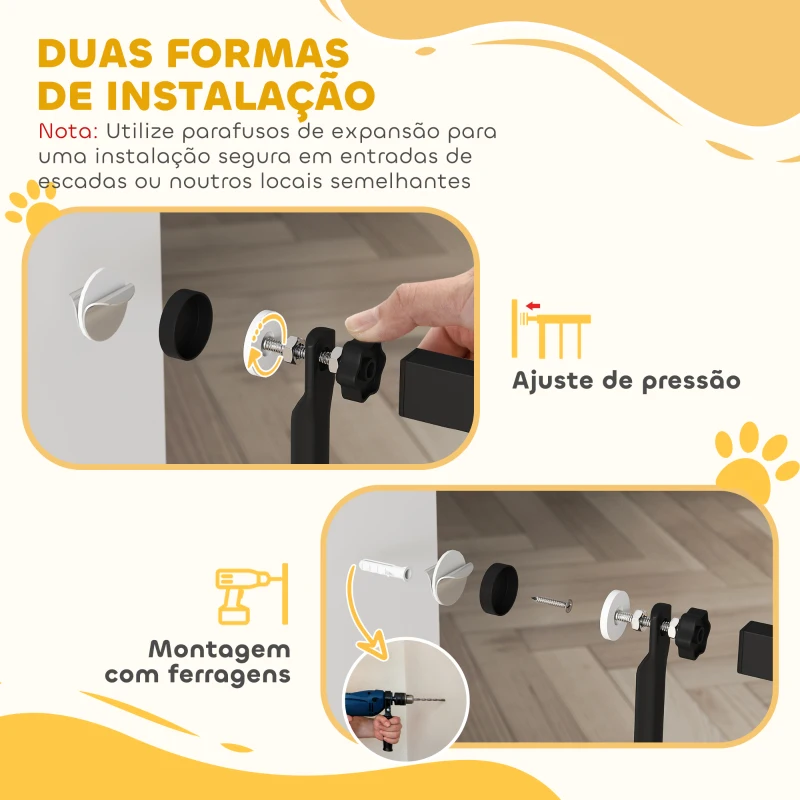 DUAS FORMAS DE INSTALAÇÃO

Nota: Utilize parafusos de expansão para uma instalação segura em entradas de escadas ou noutros locais semelhantes

Ajuste de pressão

Montagem com ferragens