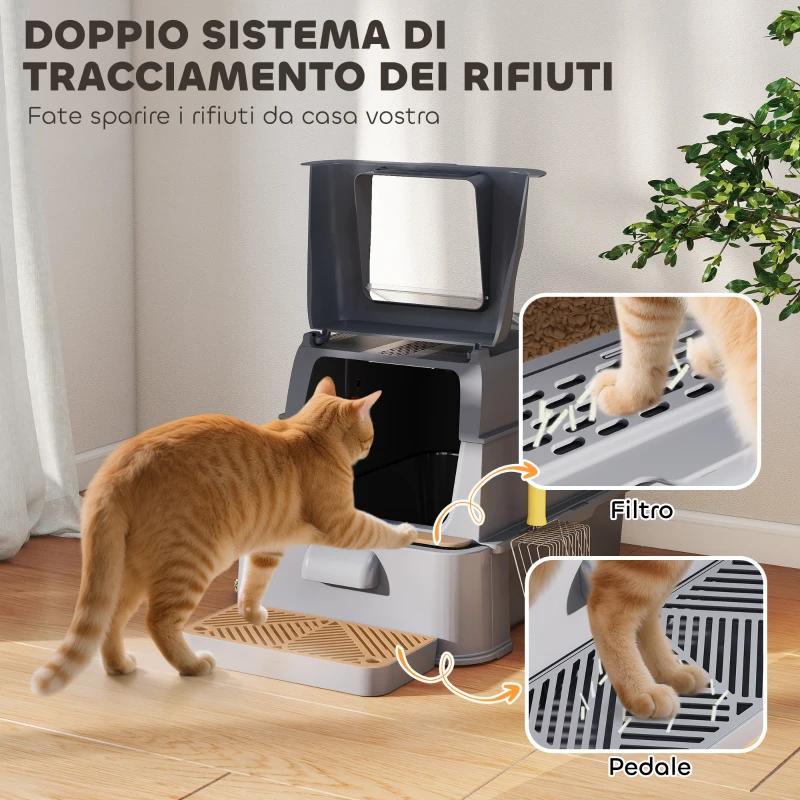 DOPPIO SISTEMA DI TRACCIAMENTO DEI RIFIUTI

Fate sparire i rifiuti da casa vostra

Filtro

Pedale