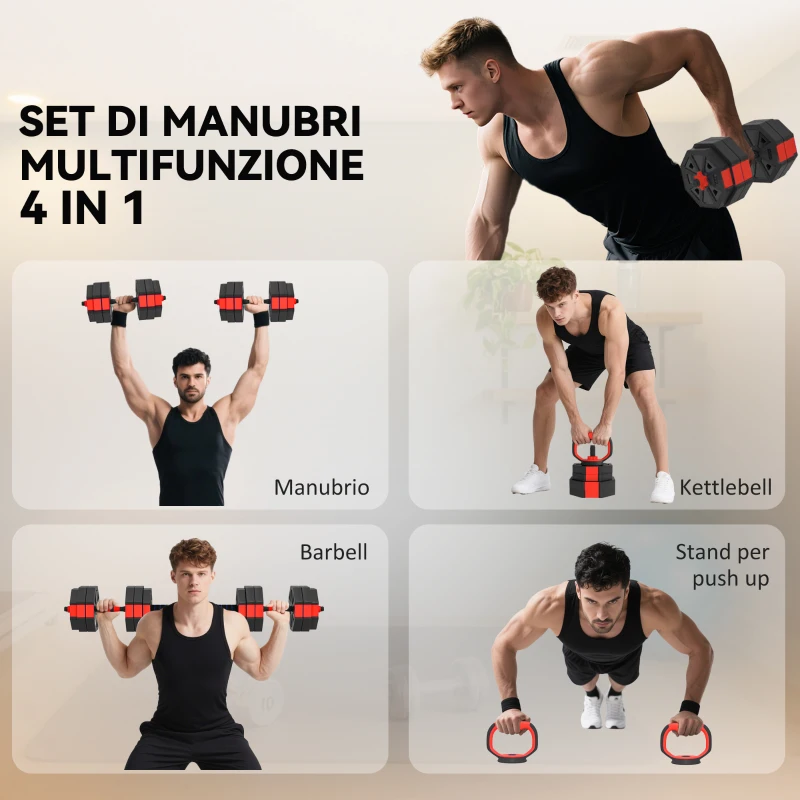 SET DI MANUBRI MULTIFUNZIONE 4 IN 1

Manubrio

Kettlebell

Barbell

Stand per push up