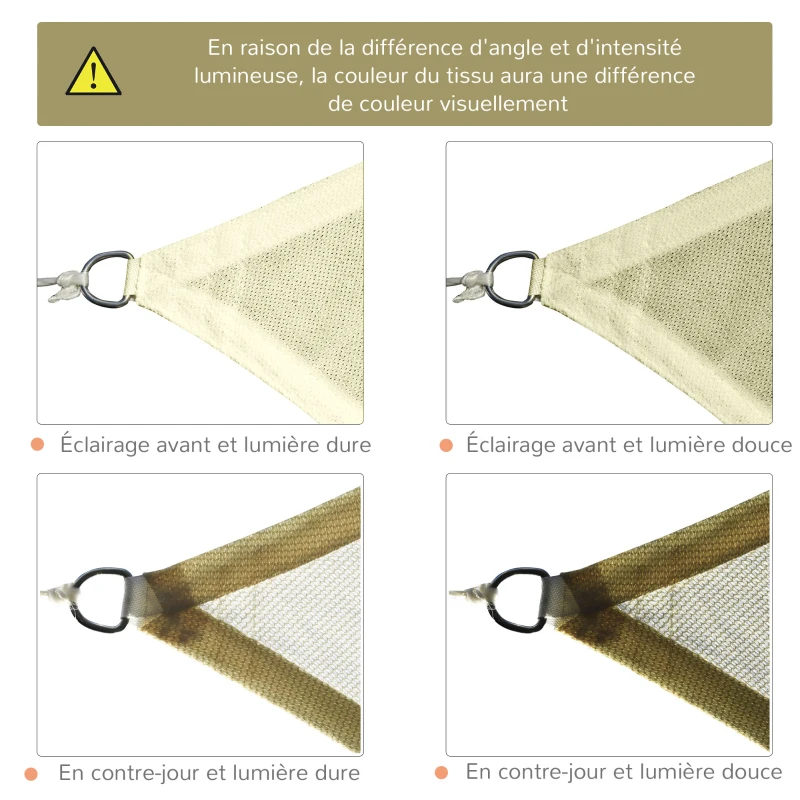 En raison de la différence d'angle et d'intensité lumineuse, la couleur du tissu aura une différence de couleur visuellement

Éclairage avant et lumière dure

Éclairage avant et lumière douce

En contre-jour et lumière dure

En contre-jour et lumière douce