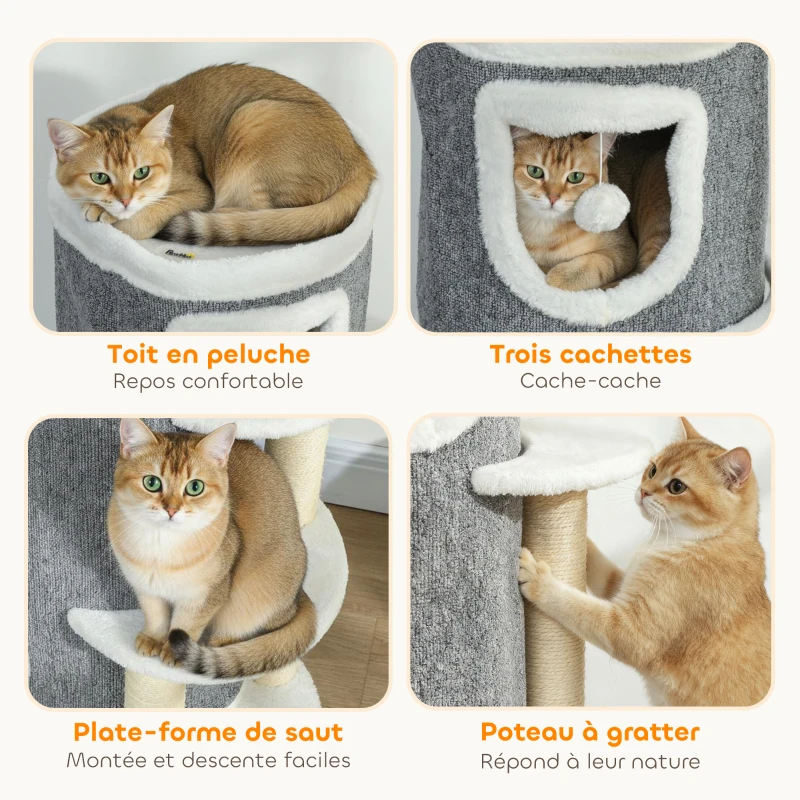 Toit en peluche
Repos confortable

Trois cachettes
Cache-cache

Plate-forme de saut
Montée et descente faciles

Poteau à gratter
Répond à leur nature