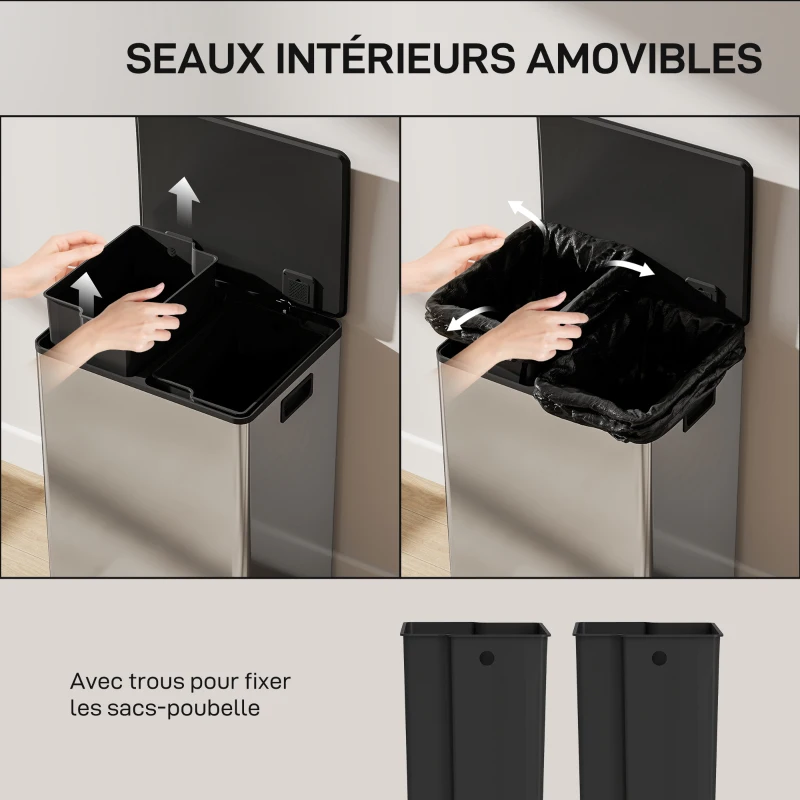 SEAUX INTÉRIEURS AMOVIBLES

Avec trous pour fixer les sacs-poubelle