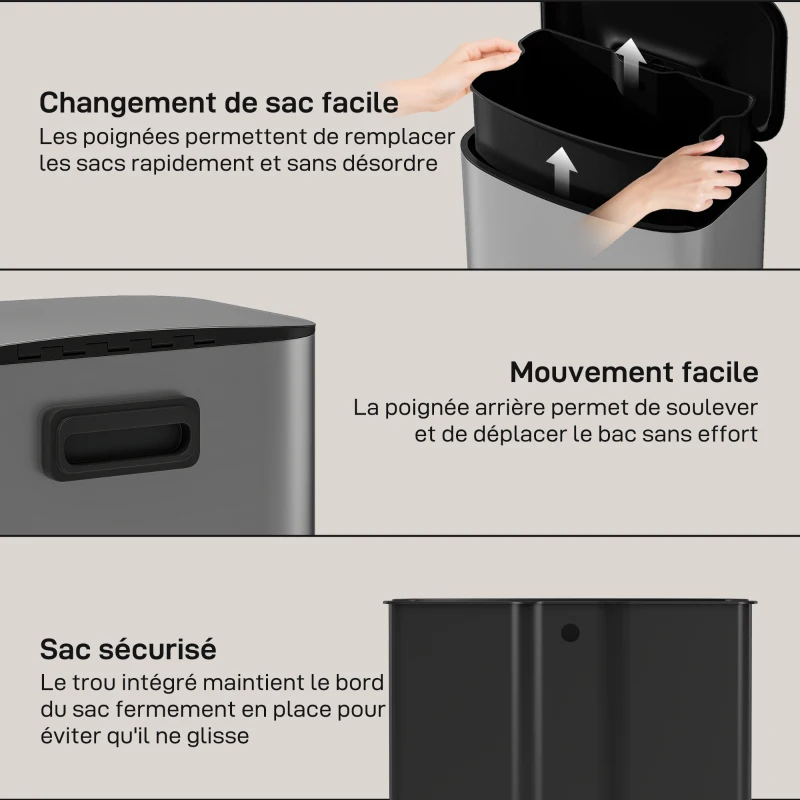 Changement de sac facile
Les poignées permettent de remplacer les sacs rapidement et sans désordre

Mouvement facile
La poignée arrière permet de soulever et de déplacer le bac sans effort

Sac sécurisé
Le trou intégré maintient le bord du sac fermement en place pour éviter qu'il ne glisse