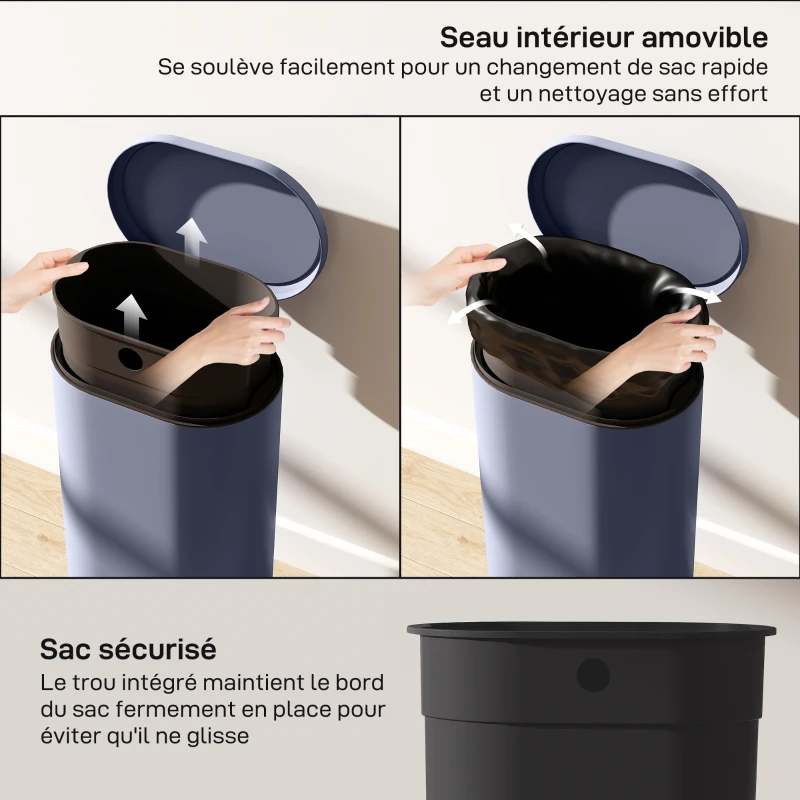 Seau intérieur amovible
Se soulève facilement pour un changement de sac rapide et un nettoyage sans effort

Sac sécurisé
Le trou intégré maintient le bord du sac fermement en place pour éviter qu'il ne glisse