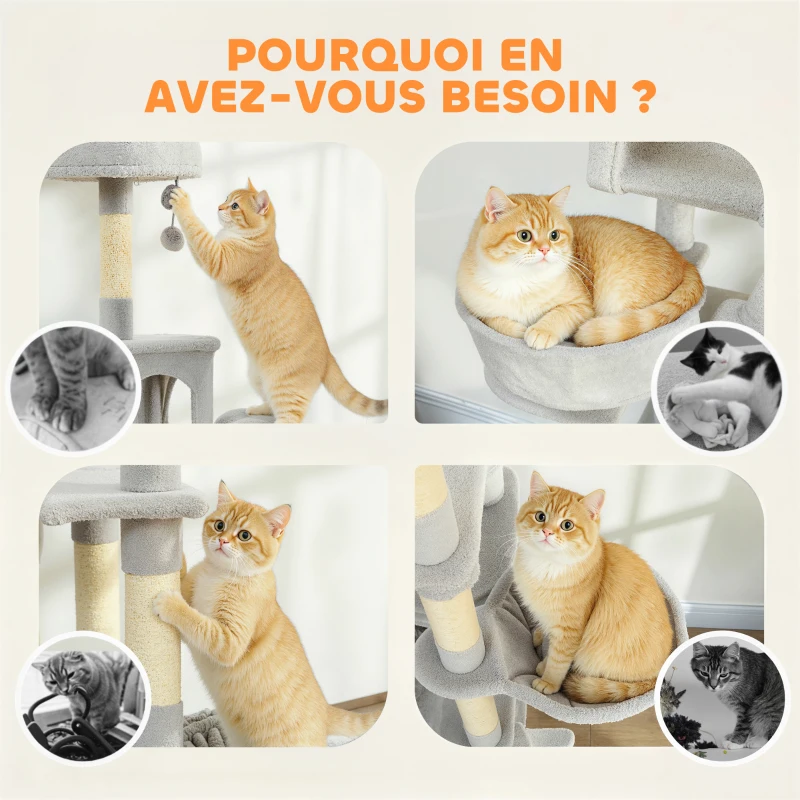 POURQUOI EN AVEZ-VOUS BESOIN ?