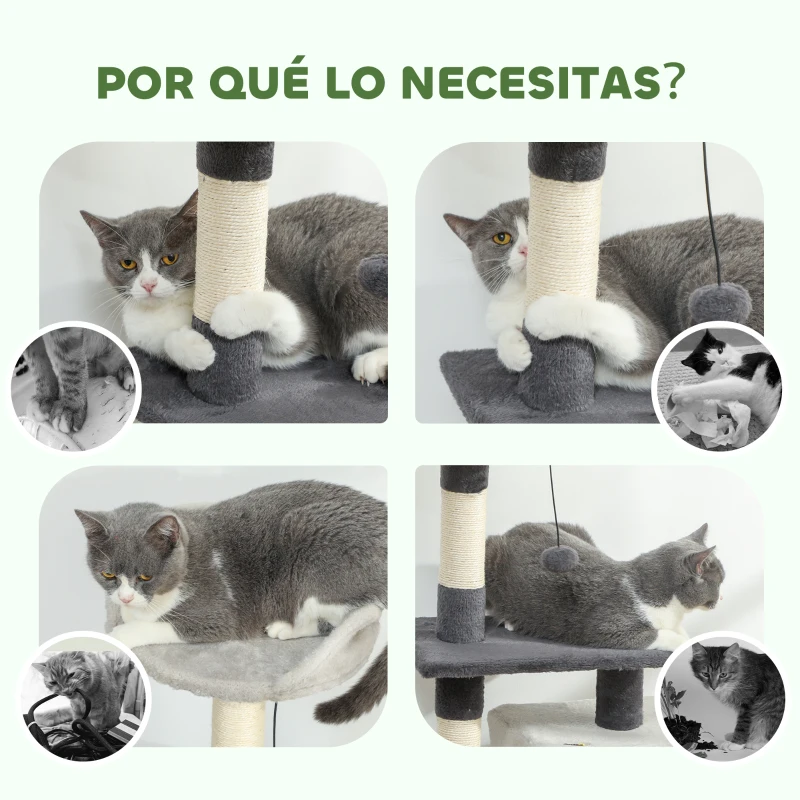 POR QUÉ LO NECESITAS?