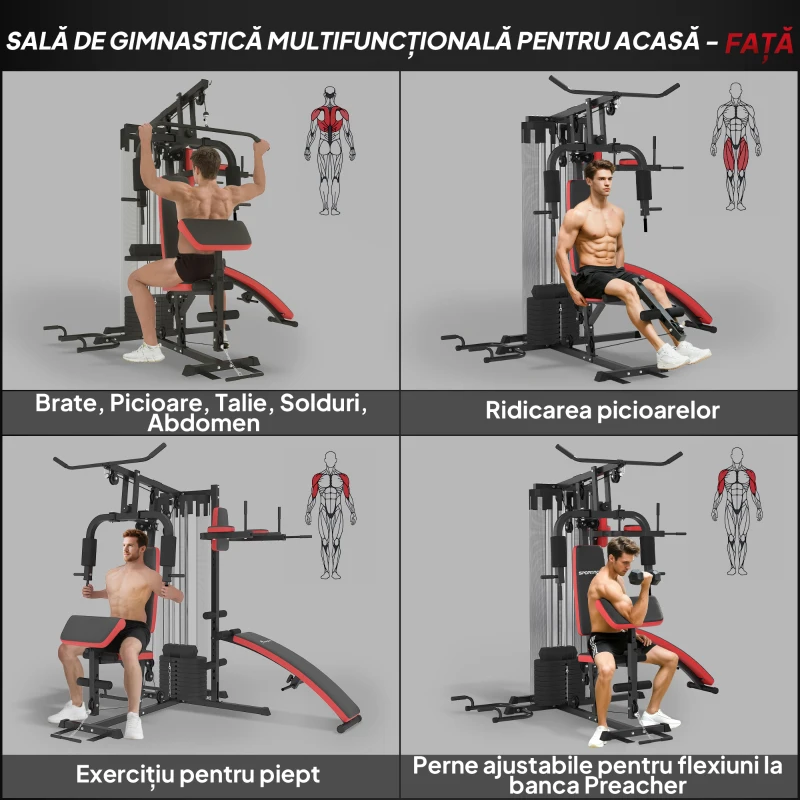 SALĂ DE GIMNASTICĂ MULTIFUNCȚIONALĂ PENTRU ACASĂ – FAȚĂ

Brate, Picioare, Talie, Solduri, Abdomen

Ridicarea picioarelor

Exercițiu pentru piept

Perne ajustabile pentru flexiuni la banca Preacher