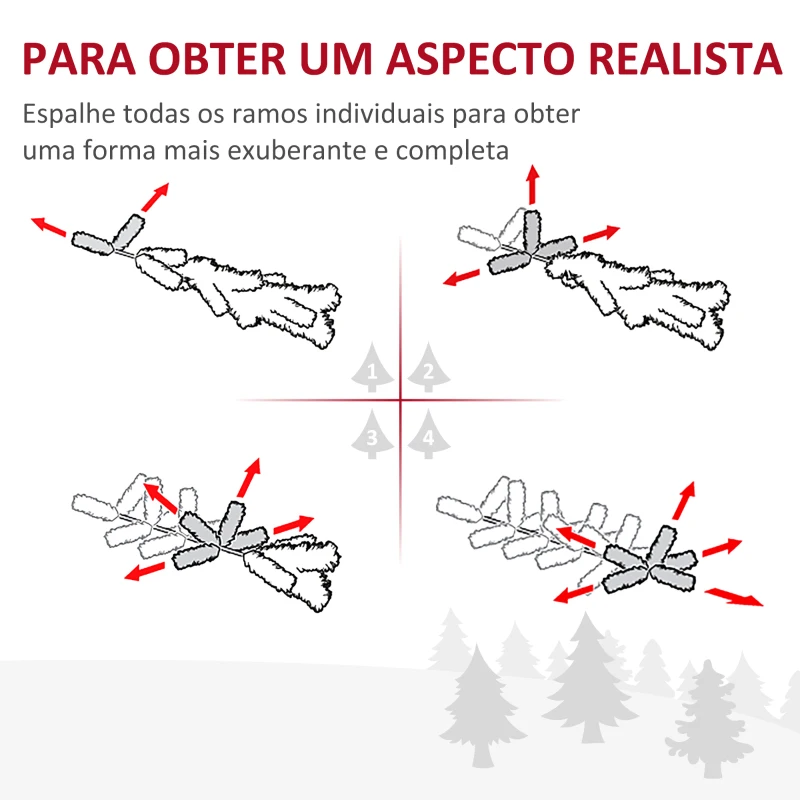 PARA OBTER UM ASPECTO REALISTA

Espalhe todas os ramos individuais para obter uma forma mais exuberante e completa

1
2
3
4