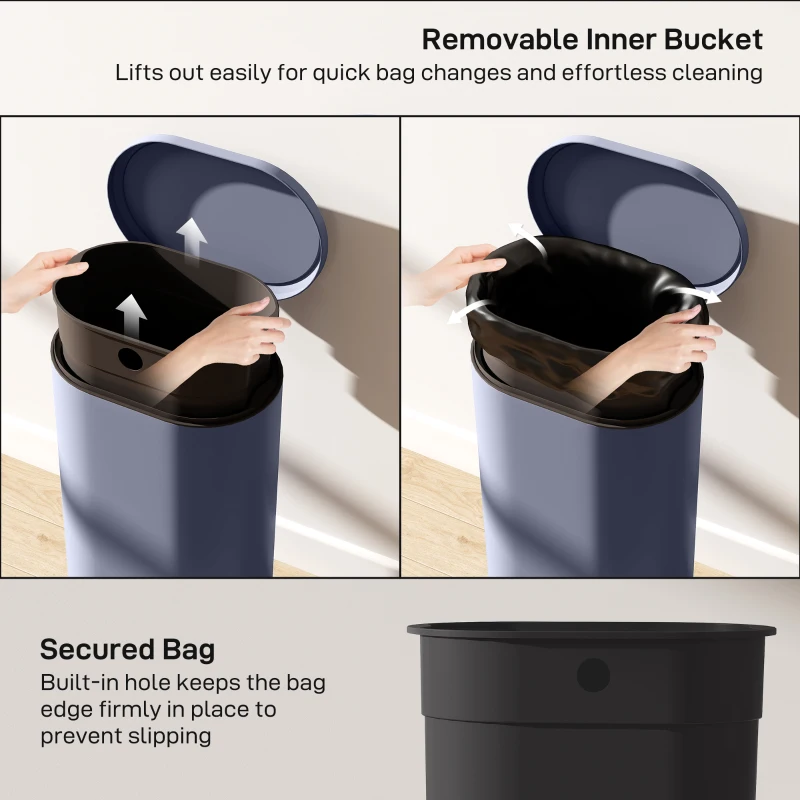 Removable Inner Bucket
Lifts out easily for quick bag changes and effortless cleaning

Secured Bag
Built-in hole keeps the bag edge firmly in place to prevent slipping