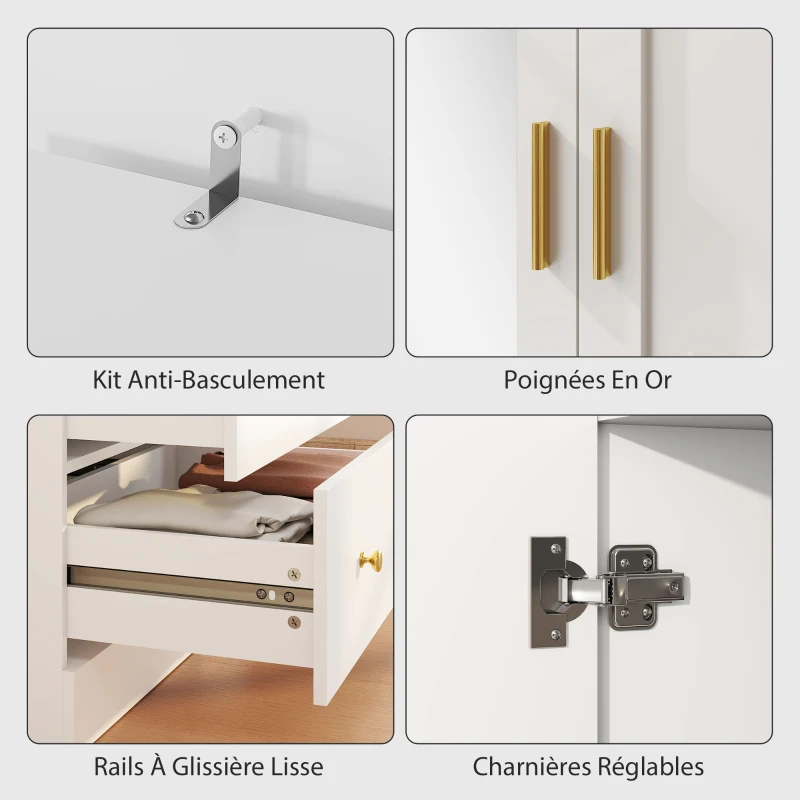 Kit Anti-Basculement

Poignées En Or

Rails À Glissière Lisse

Charnières Réglables