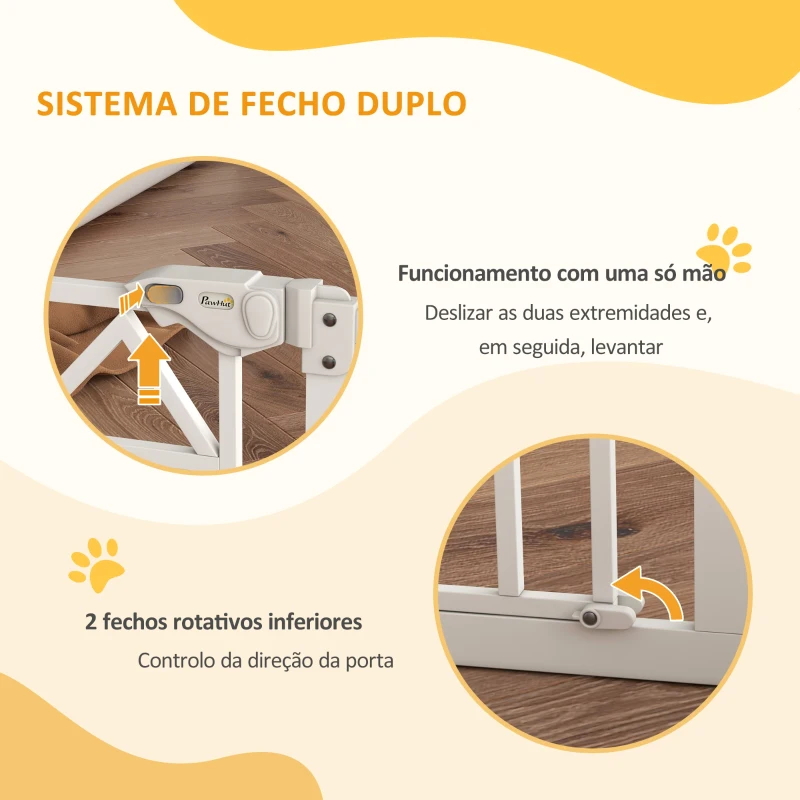 SISTEMA DE FECHO DUPLO

PawHut

Funcionamento com uma só mão
Deslizar as duas extremidades e, em seguida, levantar

2 fechos rotativos inferiores
Controlo da direção da porta