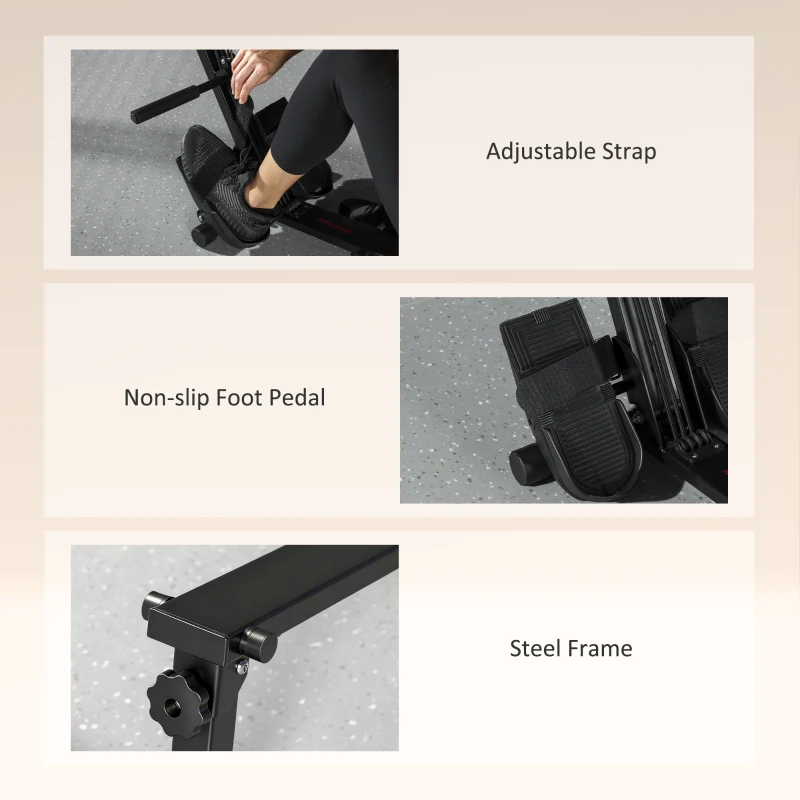 Adjustable Strap

Non-slip Foot Pedal

Steel Frame