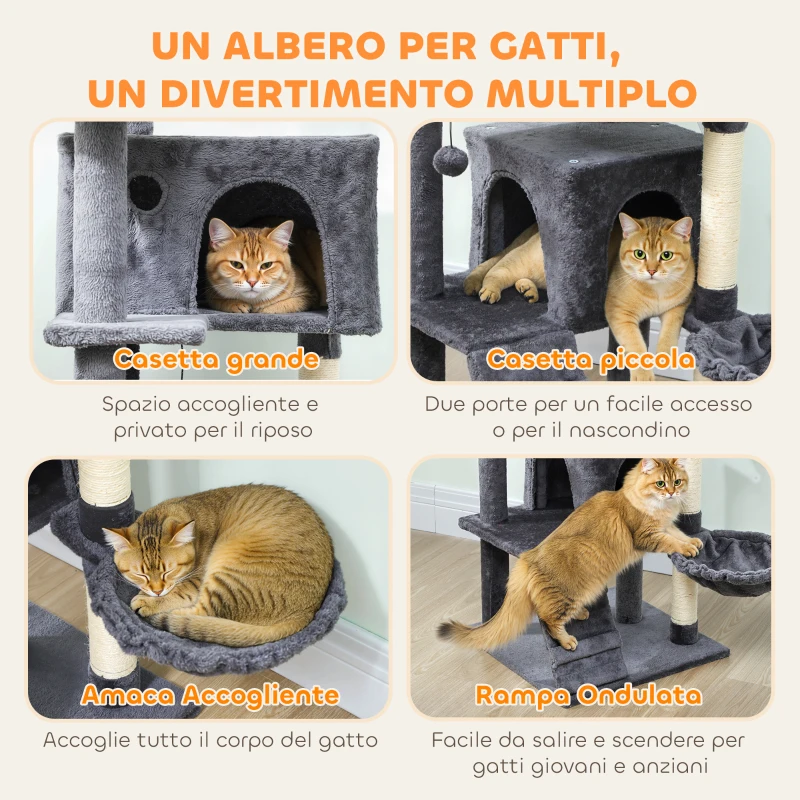 UN ALBERO PER GATTI,
UN DIVERTIMENTO MULTIPLO

Casetta grande

Spazio accogliente e privato per il riposo

Casetta piccola

Due porte per un facile accesso o per il nascondino

Amaca Accogliente

Accoglie tutto il corpo del gatto

Rampa Ondulata

Facile da salire e scendere per gatti giovani e anziani