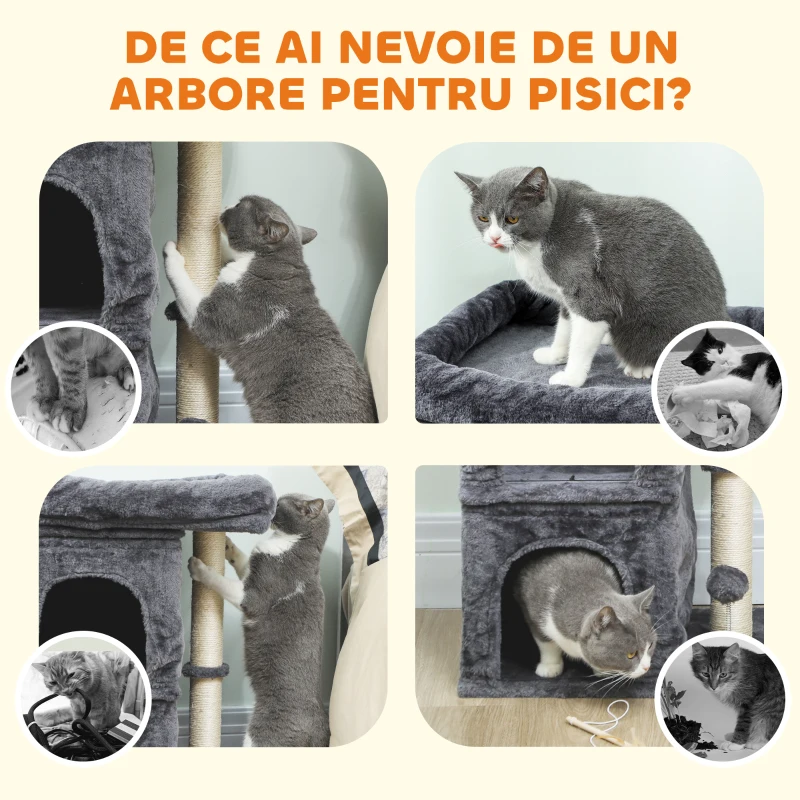 DE CE AI NEVOIE DE UN ARBORE PENTRU PISICI?