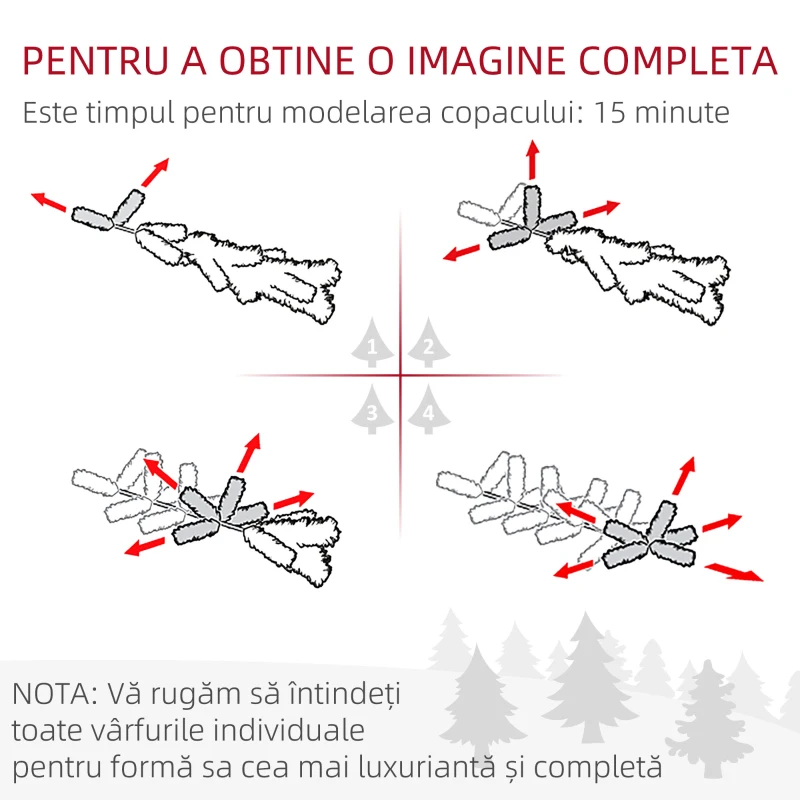 PENTRU A OBTINE O IMAGINE COMPLETA

Este timpul pentru modelarea copacului: 15 minute

1
2
3
4

NOTA: Vă rugăm să întindeți toate vârfurile individuale pentru formă sa cea mai luxuriantă și completă