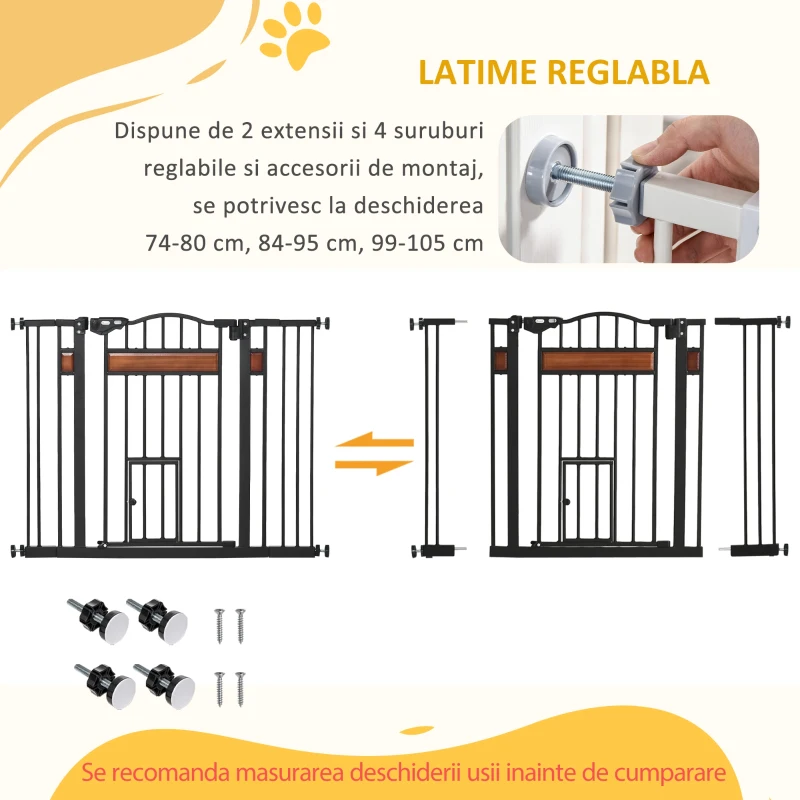 LATIME REGLABLA

Dispune de 2 extensii si 4 suruburi reglabile si accesorii de montaj, se potrivesc la deschiderea 74-80 cm, 84-95 cm, 99-105 cm

Se recomanda masurarea deschiderii usii inainte de cumparare