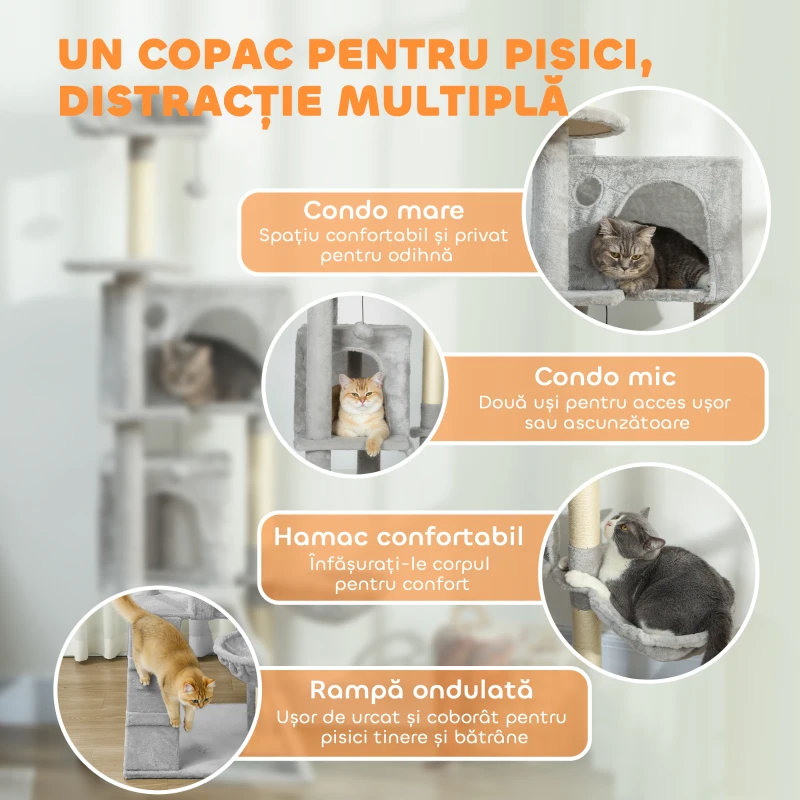 UN COPAC PENTRU PISICI, DISTRACȚIE MULTIPLĂ

Condo mare
Spațiu confortabil și privat pentru odihnă

Condo mic
Două uși pentru acces ușor sau ascunzătoare

Hamac confortabil
Înfășurați-le corpul pentru confort

Rampă ondulată
Ușor de urcat și coborât pentru pisici tinere și bătrâne