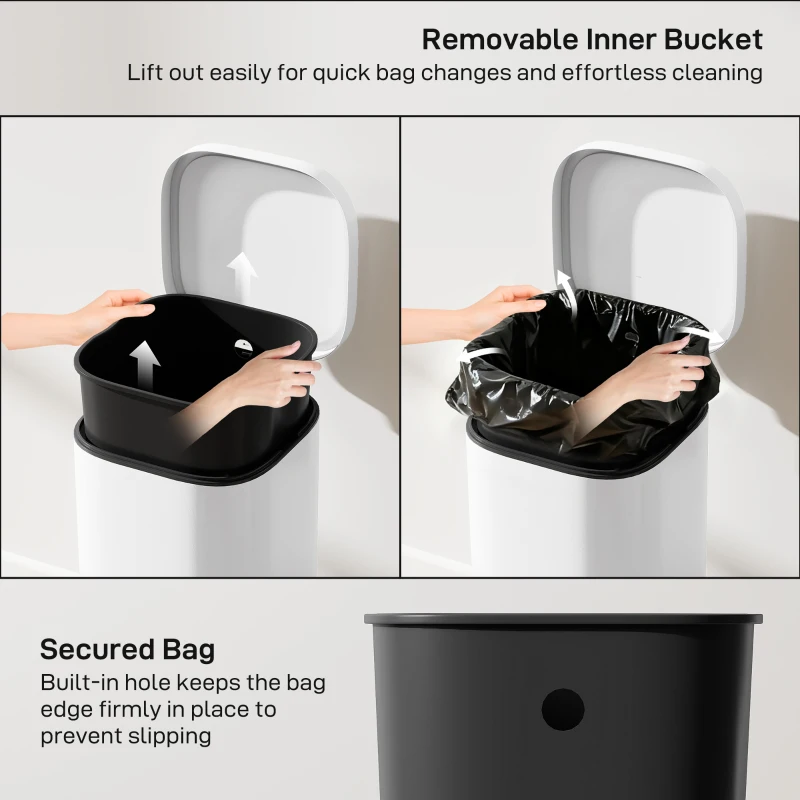 Removable Inner Bucket
Lift out easily for quick bag changes and effortless cleaning

Secured Bag
Built-in hole keeps the bag edge firmly in place to prevent slipping