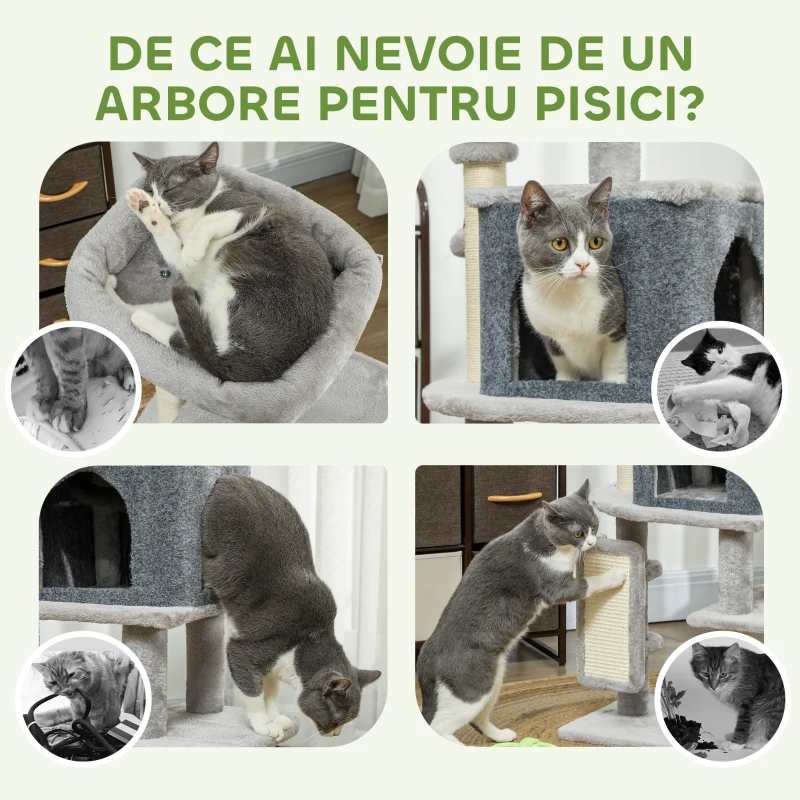 DE CE AI NEVOIE DE UN ARBORE PENTRU PISICI?