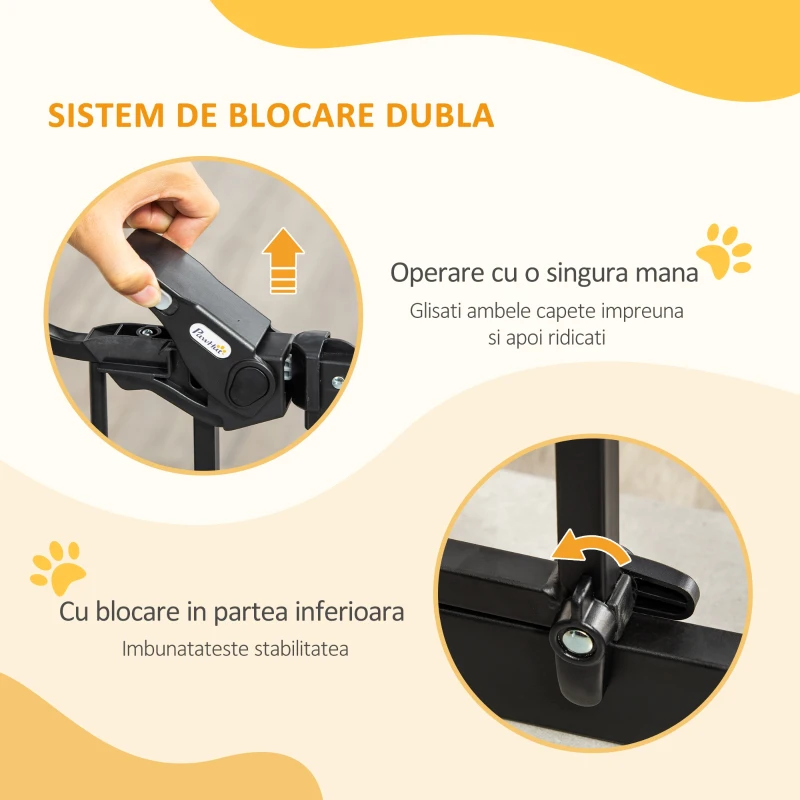 SISTEM DE BLOCARE DUBLA

PawHut

Operare cu o singura mana

Glisati ambele capete impreuna si apoi ridicati

Cu blocare in partea inferioara

Imbunatateste stabilitatea