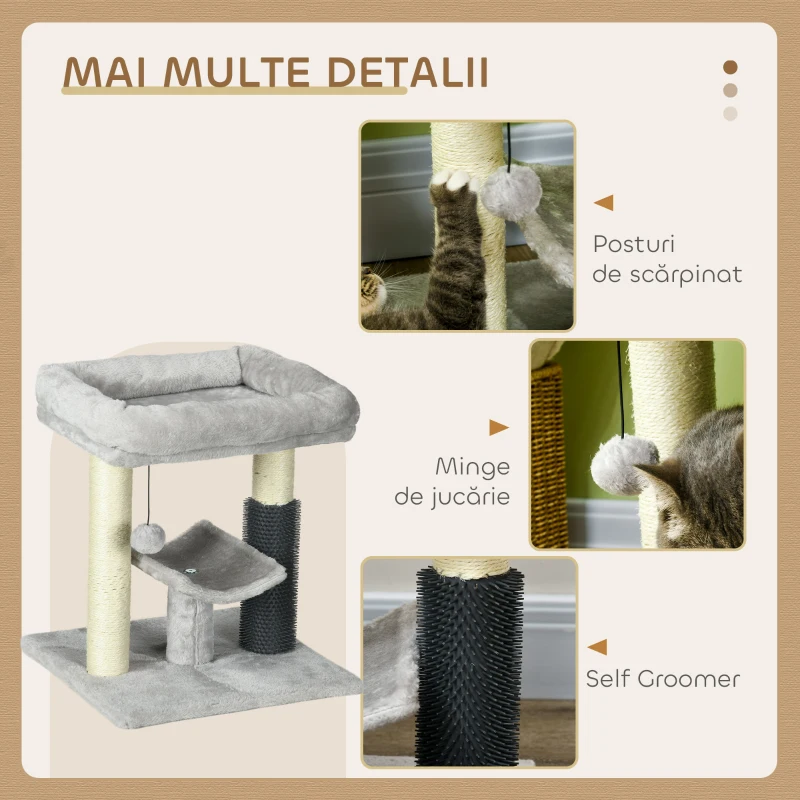 MAI MULTE DETALII

Posturi de scărpinat

Minge de jucărie

Self Groomer