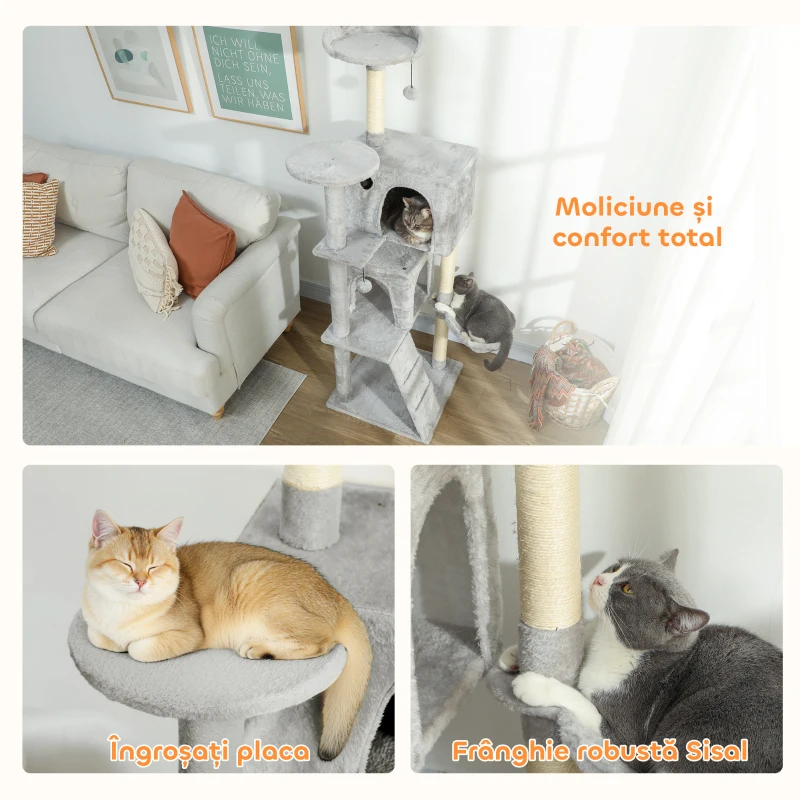 ICH WILL NICHT OHNE DICH SEIN, LASS UNS TEILEN, WAS WIR HABEN

Moliciune și confort total

Îngroșați placa

Frânghie robustă Sisal