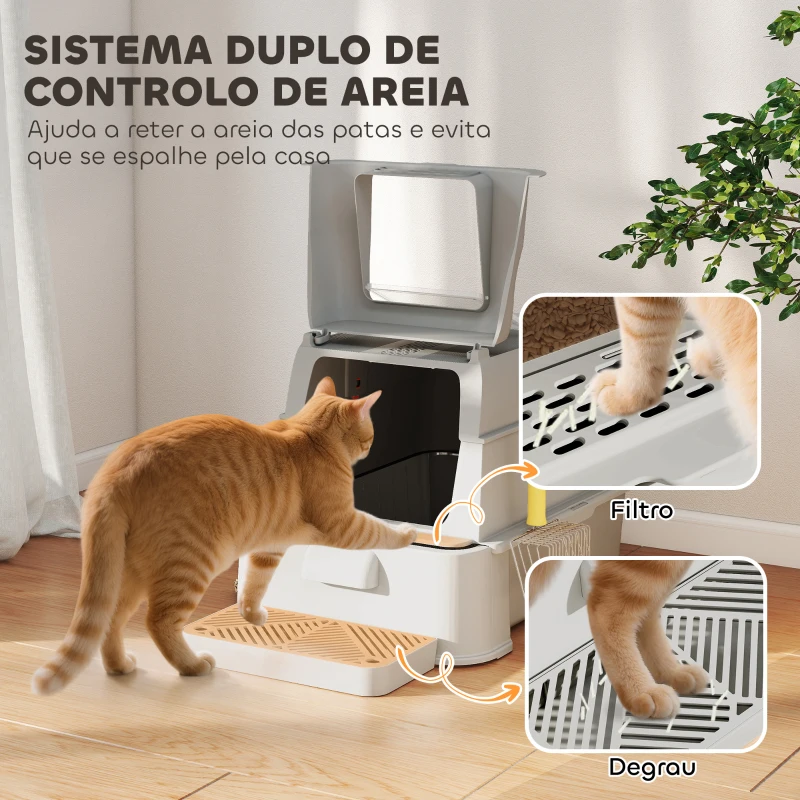 SISTEMA DUPLO DE CONTROLO DE AREIA

Ajuda a reter a areia das patas e evita que se espalhe pela casa

Filtro

Degrau